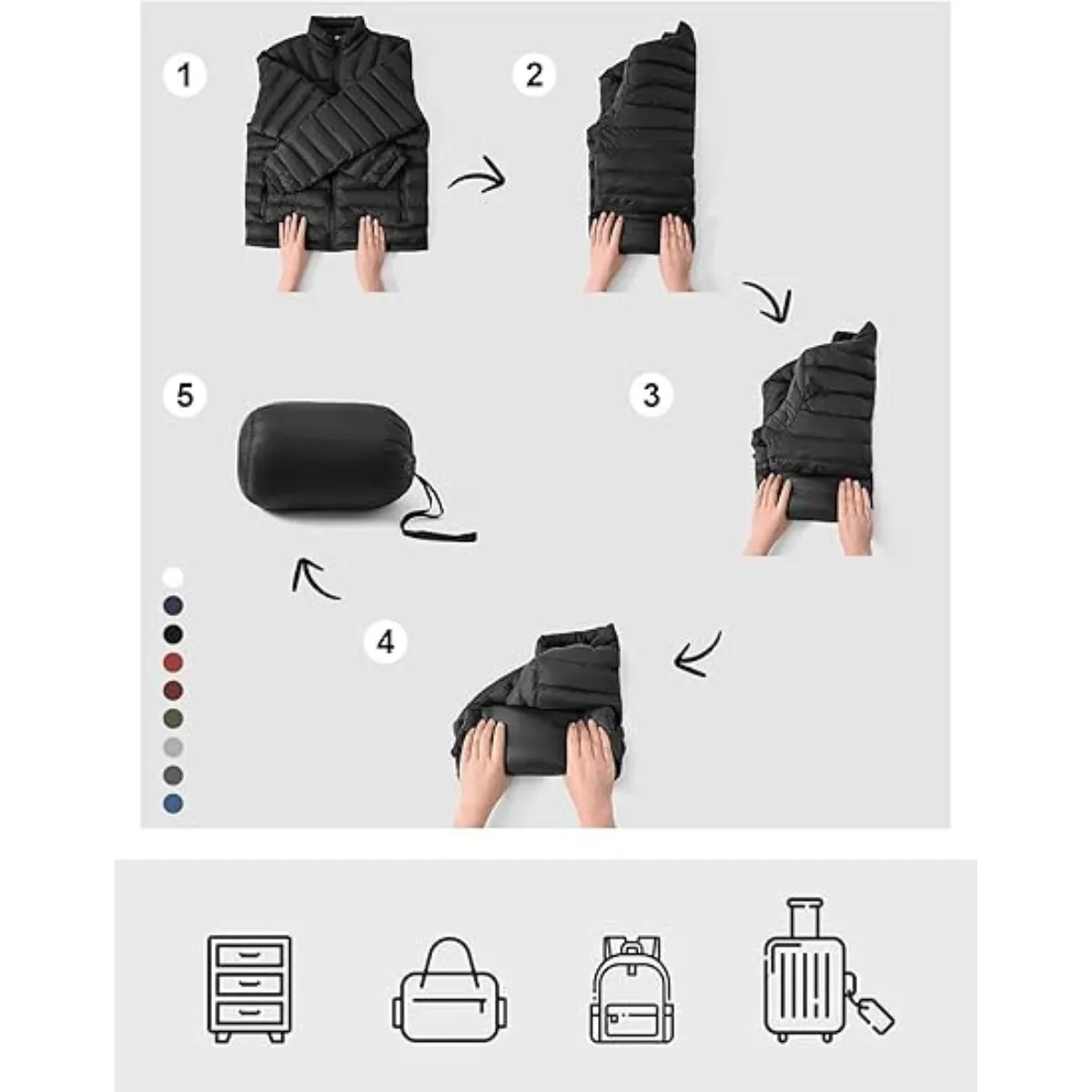 1
2
3
4
5